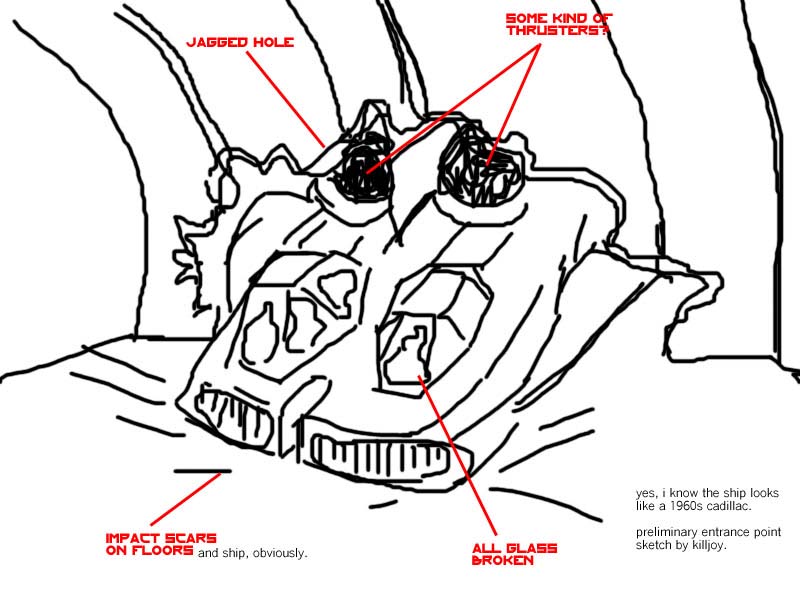 JAGGED HOLE

SOME KIND OF THRUSTERS?

IMPACT SCARS ON FLOORS and ship, obviously.

ALL GLASS BROKEN

yes, i know the ship looks like a 1960s cadillac.

preliminary entrance point sketch by killjoy.